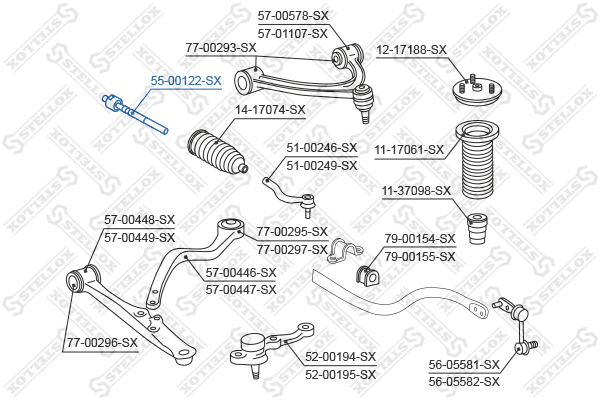 57-00578-SX
57-01107-SX
77-00293-SX
12-17188-SX
55-00122-SX
14-17074-SX
51-00246-SX
51-00249-SX
11-17061-SX
11-37098-SX
57-00448-SX
57-00449-SX
77-00295-SX
77-00297-SX
79-00154-SX
79-00155-SX
57-00446-SX
57-00447-SX
77-00296-SX
52-00194-SX
52-00195-SX
56-05581-SX
56-05582-SX
STELLOX