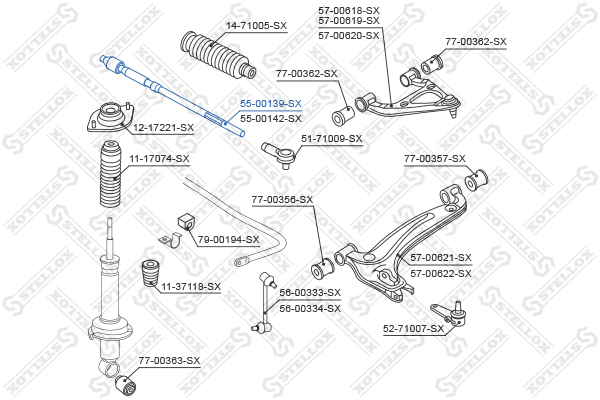 14-71005-SX
57-00618-SX
57-00619-SX
57-00620-SX
77-00362-SX
77-00362-SX
55-00139-SX
55-00142-SX
12-17221-SX
51-71009-SX
11-17074-SX
77-00357-SX
77-00356-SX
79-00194-SX
57-00621-SX
57-00622-SX
11-37118-SX
56-00333-SX
56-00334-SX
52-71007-SX
77-00363-SX
STELLOX