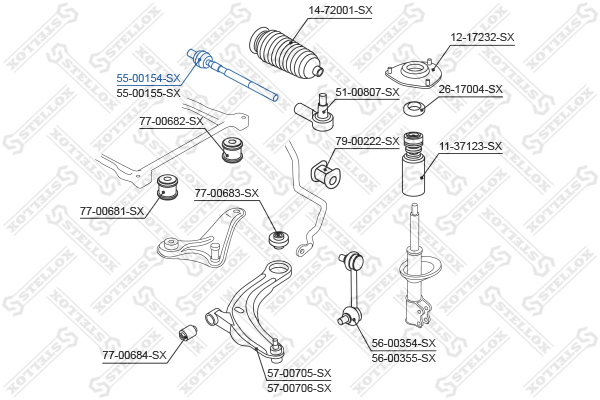 14-72001-SX
12-17232-SX
55-00154-SX
55-00155-SX
51-00807-SX
26-17004-SX
77-00682-SX
79-00222-SX
11-37123-SX
77-00683-SX
77-00681-SX
56-00354-SX
56-00355-SX
77-00684-SX
57-00705-SX
57-00706-SX
STELLOX