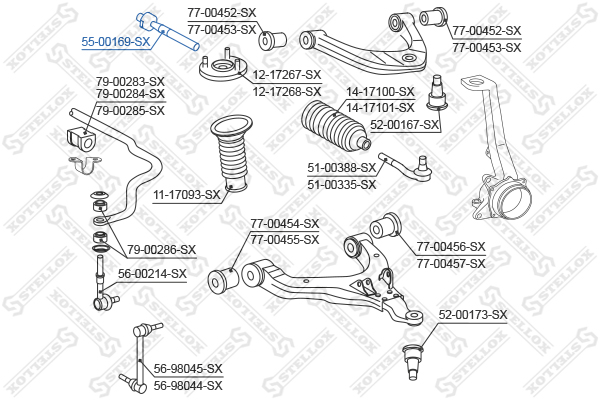 55-00169-SX

77-00452-SX
77-00453-SX

77-00452-SX
77-00453-SX

12-17267-SX
12-17268-SX

79-00283-SX
79-00284-SX
79-00285-SX

14-17100-SX
14-17101-SX

52-00167-SX

51-00388-SX
51-00335-SX

11-17093-SX

77-00454-SX
77-00455-SX

77-00456-SX
77-00457-SX

79-00286-SX

56-00214-SX

52-00173-SX

56-98045-SX
56-98044-SX

STELLOX