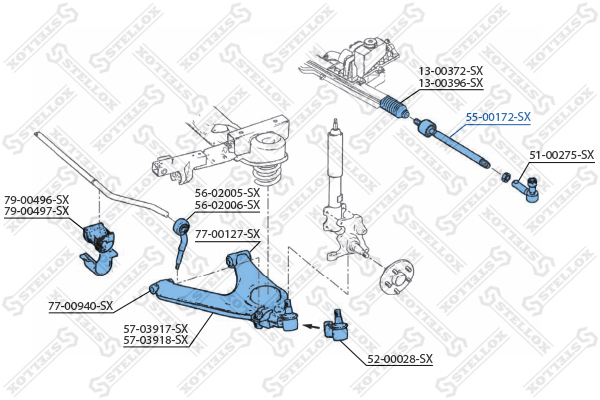 13-00372-SX
13-00396-SX
55-00172-SX
51-00275-SX
79-00496-SX
79-00497-SX
56-02005-SX
56-02006-SX
77-00127-SX
77-00940-SX
57-03917-SX
57-03918-SX
52-00028-SX
STELLOX