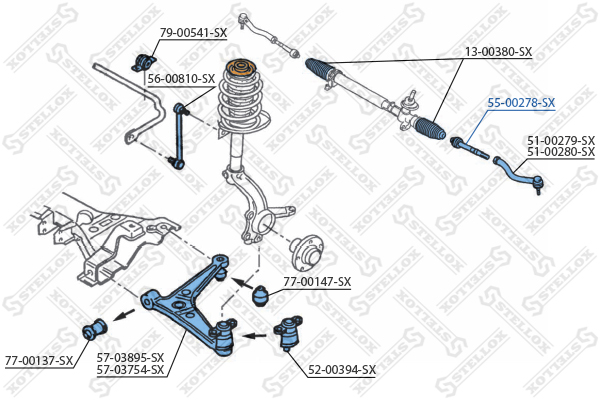 79-00541-SX
56-00810-SX
13-00380-SX
55-00278-SX
51-00279-SX
51-00280-SX
77-00147-SX
77-00137-SX
57-03895-SX
57-03754-SX
52-00394-SX
STELLOX