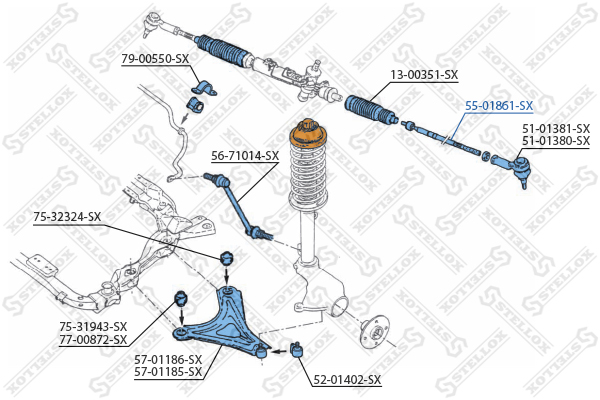 79-00550-SX

13-00351-SX

55-01861-SX

51-01381-SX
51-01380-SX

56-71014-SX

75-32324-SX

75-31943-SX
77-00872-SX

57-01186-SX
57-01185-SX

52-01402-SX

STELLOX