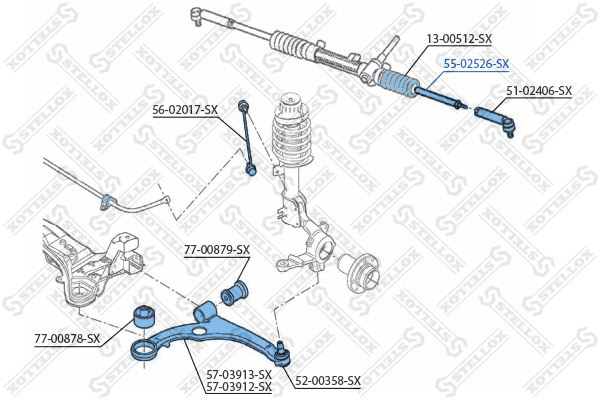 13-00512-SX
55-02526-SX
51-02406-SX
56-02017-SX
77-00879-SX
77-00878-SX
57-03913-SX
57-03912-SX
52-00358-SX
STELLOX