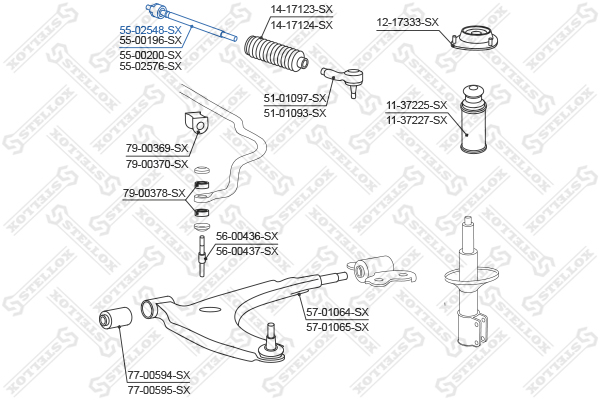 55-02548-SX
55-00196-SX
55-00200-SX
55-02576-SX

14-17123-SX
14-17124-SX

12-17333-SX

51-01097-SX
51-01093-SX

11-37225-SX
11-37227-SX

79-00369-SX
79-00370-SX

79-00378-SX

56-00436-SX
56-00437-SX

57-01064-SX
57-01065-SX

77-00594-SX
77-00595-SX

STELLOX