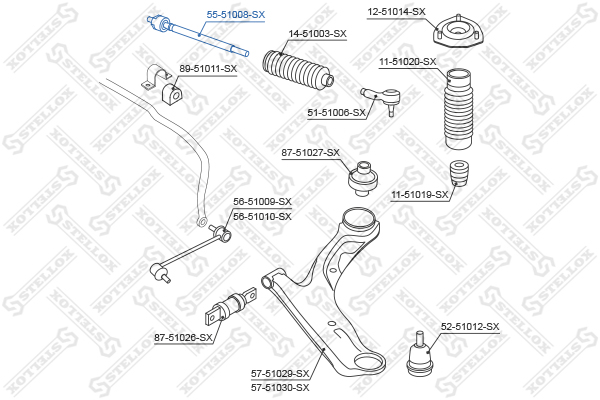 55-51008-SX
12-51014-SX
14-51003-SX
89-51011-SX
11-51020-SX
51-51006-SX
87-51027-SX
11-51019-SX
56-51009-SX
56-51010-SX
87-51026-SX
52-51012-SX
57-51029-SX
57-51030-SX
STELLOX