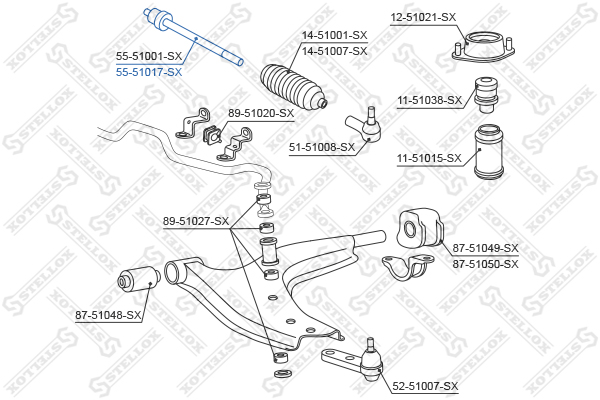 55-51001-SX
55-51017-SX

14-51001-SX
14-51007-SX

12-51021-SX

11-51038-SX

89-51020-SX

51-51008-SX

11-51015-SX

89-51027-SX

87-51049-SX
87-51050-SX

87-51048-SX

52-51007-SX

STELLOX