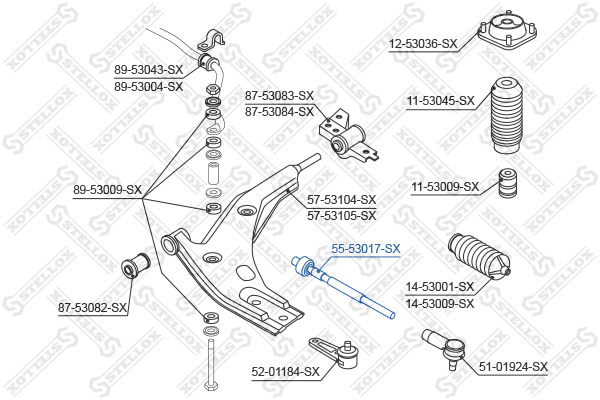 89-53043-SX
89-53004-SX
87-53083-SX
87-53084-SX
12-53036-SX
11-53045-SX
89-53009-SX
57-53104-SX
57-53105-SX
11-53009-SX
55-53017-SX
87-53082-SX
14-53001-SX
14-53009-SX
52-01184-SX
51-01924-SX
STELLOX