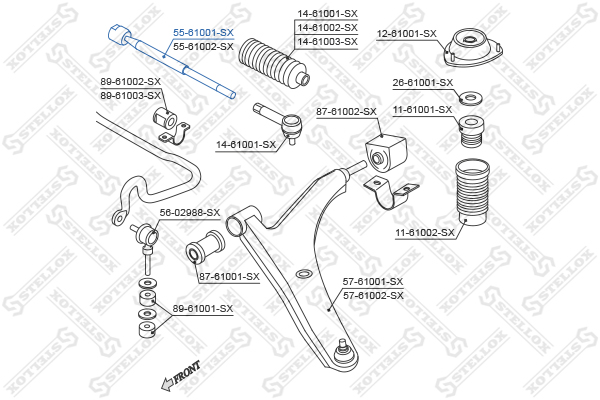 55-61001-SX
55-61002-SX
14-61001-SX
14-61002-SX
14-61003-SX
12-61001-SX
89-61002-SX
89-61003-SX
26-61001-SX
87-61002-SX
11-61001-SX
14-61001-SX
56-02988-SX
11-61002-SX
87-61001-SX
57-61001-SX
57-61002-SX
89-61001-SX
FRONT
STELLOX