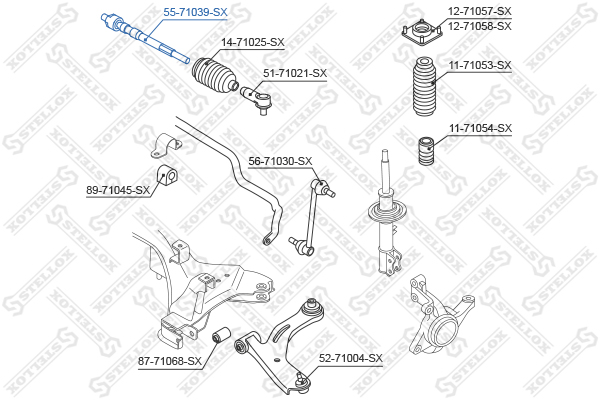 55-71039-SX
14-71025-SX
51-71021-SX
12-71057-SX
12-71058-SX
11-71053-SX
11-71054-SX
56-71030-SX
89-71045-SX
87-71068-SX
52-71004-SX
STELLOX