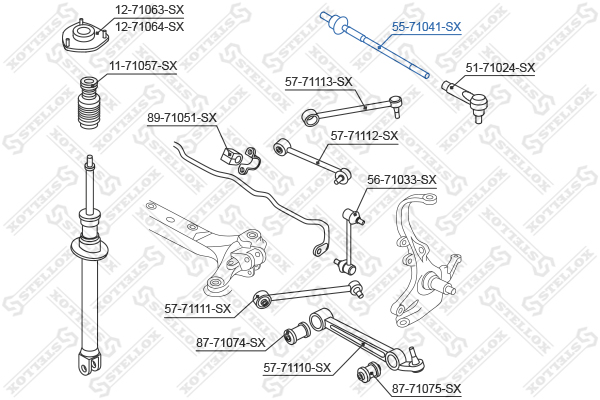 12-71063-SX
12-71064-SX
55-71041-SX
11-71057-SX
51-71024-SX
57-71113-SX
89-71051-SX
57-71112-SX
56-71033-SX
57-71111-SX
87-71074-SX
57-71110-SX
87-71075-SX
STELLOX