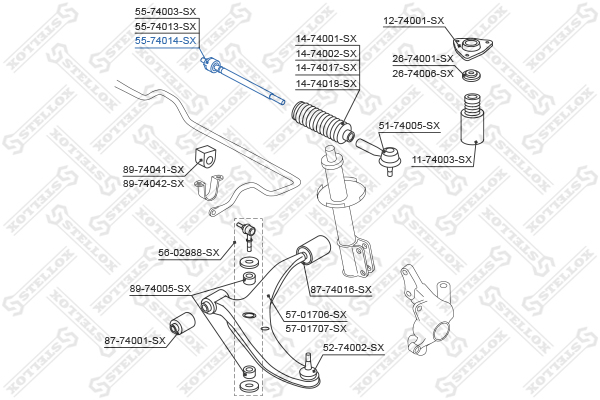 55-74003-SX
55-74013-SX
55-74014-SX

14-74001-SX
14-74002-SX
14-74017-SX
14-74018-SX

12-74001-SX

26-74001-SX
26-74006-SX

51-74005-SX

11-74003-SX

89-74041-SX
89-74042-SX

56-02988-SX

89-74005-SX

87-74016-SX

57-01706-SX
57-01707-SX

87-74001-SX

52-74002-SX

STELLOX