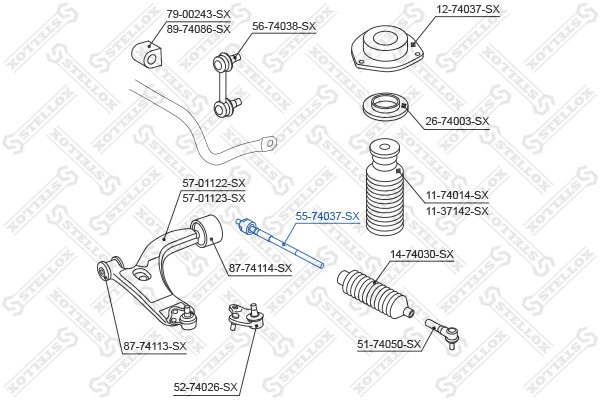 79-00243-SX
89-74086-SX
56-74038-SX
12-74037-SX
26-74003-SX
11-74014-SX
11-37142-SX
57-01122-SX
57-01123-SX
55-74037-SX
87-74114-SX
14-74030-SX
87-74113-SX
51-74050-SX
52-74026-SX
STELLOX