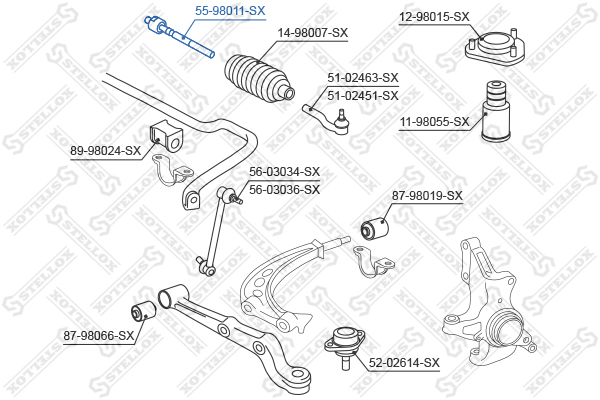 55-98011-SX
14-98007-SX
12-98015-SX
51-02463-SX
51-02451-SX
11-98055-SX
89-98024-SX
56-03034-SX
56-03036-SX
87-98019-SX
87-98066-SX
52-02614-SX
STELLOX