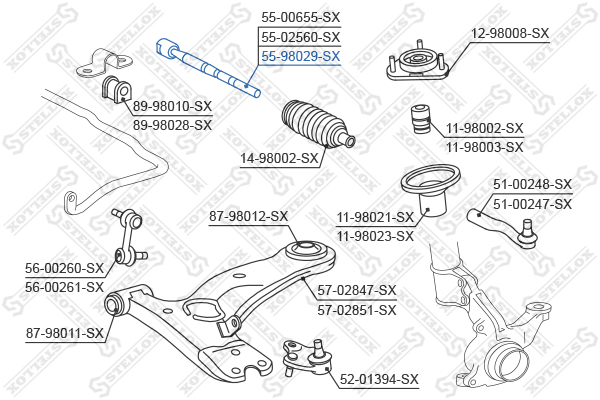 55-00655-SX
55-02560-SX
55-98029-SX

12-98008-SX

89-98010-SX
89-98028-SX

11-98002-SX
11-98003-SX

14-98002-SX

51-00248-SX
51-00247-SX

87-98012-SX

11-98021-SX
11-98023-SX

56-00260-SX
56-00261-SX

57-02847-SX
57-02851-SX

87-98011-SX

52-01394-SX

STELLOX