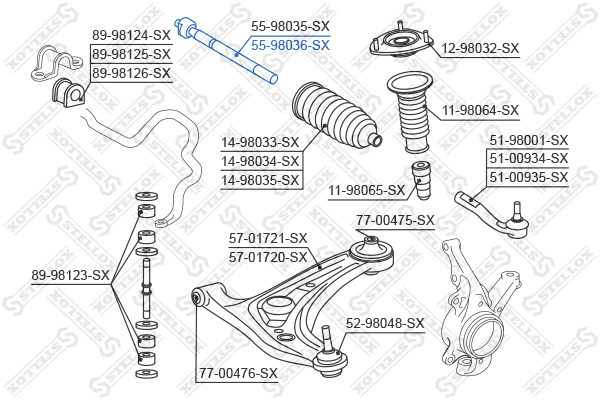 89-98124-SX
89-98125-SX
89-98126-SX
55-98035-SX
55-98036-SX
12-98032-SX
11-98064-SX
14-98033-SX
14-98034-SX
14-98035-SX
51-98001-SX
51-00934-SX
51-00935-SX
11-98065-SX
77-00475-SX
57-01721-SX
57-01720-SX
89-98123-SX
52-98048-SX
77-00476-SX
STELLOX