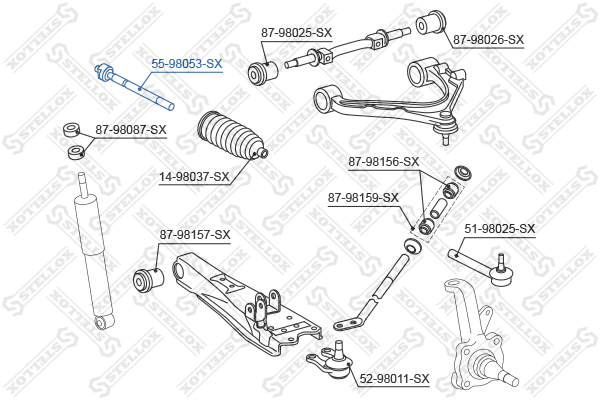 87-98025-SX
87-98026-SX
55-98053-SX
87-98087-SX
14-98037-SX
87-98156-SX
87-98159-SX
51-98025-SX
87-98157-SX
52-98011-SX
STELLOX