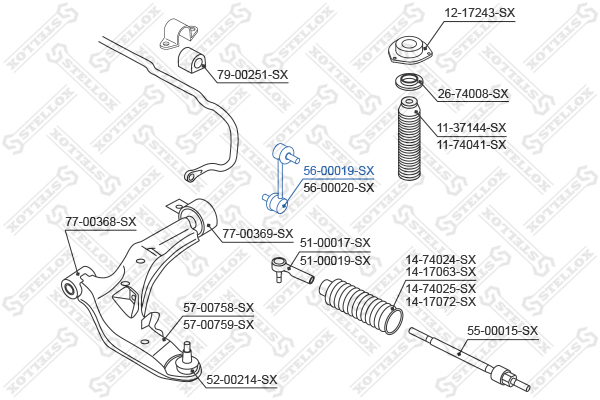 12-17243-SX
79-00251-SX
26-74008-SX
11-37144-SX
11-74041-SX
56-00019-SX
56-00020-SX
77-00368-SX
77-00369-SX
51-00017-SX
51-00019-SX
14-74024-SX
14-17063-SX
14-74025-SX
14-17072-SX
57-00758-SX
57-00759-SX
55-00015-SX
52-00214-SX
STELLOX