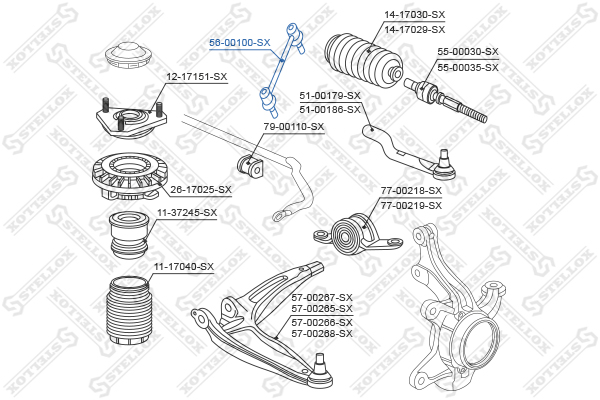 56-00100-SX

14-17030-SX
14-17029-SX

55-00030-SX
55-00035-SX

12-17151-SX

51-00179-SX
51-00186-SX

79-00110-SX

26-17025-SX

77-00218-SX
77-00219-SX

11-37245-SX

11-17040-SX

57-00267-SX
57-00265-SX
57-00266-SX
57-00268-SX

STELLOX