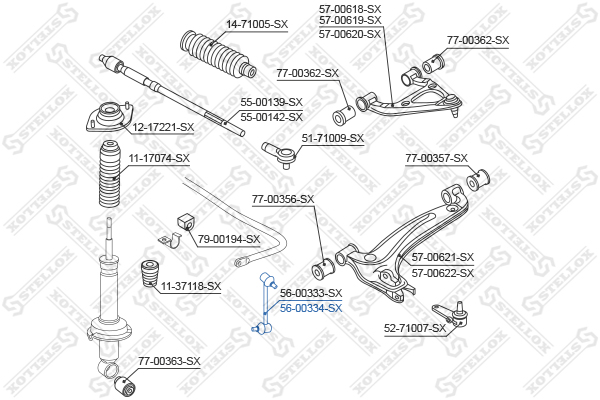 14-71005-SX
57-00618-SX
57-00619-SX
57-00620-SX
77-00362-SX
77-00362-SX
55-00139-SX
55-00142-SX
12-17221-SX
51-71009-SX
11-17074-SX
77-00357-SX
77-00356-SX
79-00194-SX
57-00621-SX
57-00622-SX
11-37118-SX
56-00333-SX
56-00334-SX
52-71007-SX
77-00363-SX
STELLOX