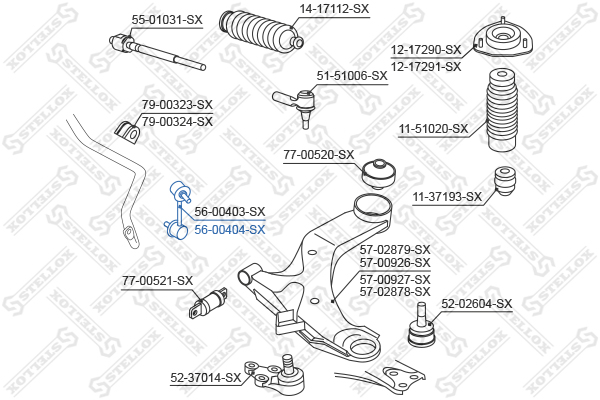 55-01031-SX
14-17112-SX
12-17290-SX
12-17291-SX
51-51006-SX
79-00323-SX
79-00324-SX
11-51020-SX
77-00520-SX
11-37193-SX
56-00403-SX
56-00404-SX
57-02879-SX
57-00926-SX
57-00927-SX
57-02878-SX
77-00521-SX
52-02604-SX
52-37014-SX
STELLOX