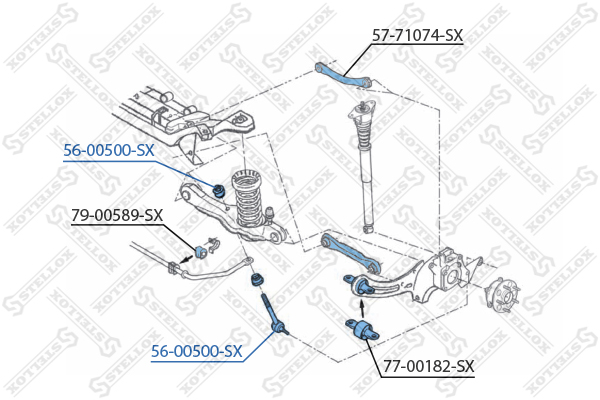 57-71074-SX

56-00500-SX

79-00589-SX

56-00500-SX

77-00182-SX

STELLOX