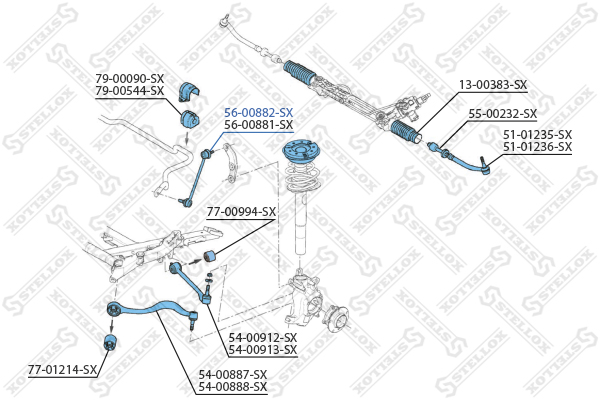 79-00090-SX
79-00544-SX

56-00882-SX
56-00881-SX

13-00383-SX

55-00232-SX

51-01235-SX
51-01236-SX

77-00994-SX

54-00912-SX
54-00913-SX

77-01214-SX

54-00887-SX
54-00888-SX

STELLOX