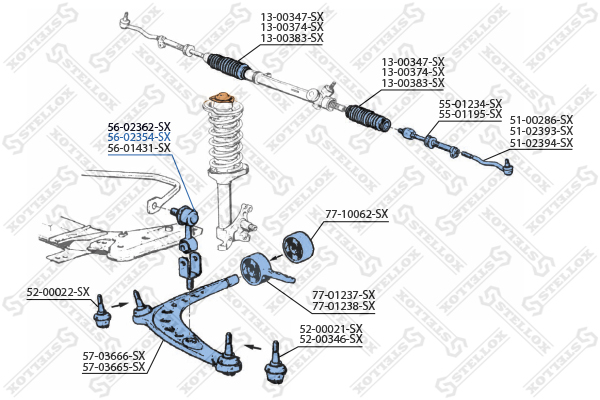 13-00347-SX
13-00374-SX
13-00383-SX

13-00347-SX
13-00374-SX
13-00383-SX

55-01234-SX
55-01195-SX

51-00286-SX
51-02393-SX
51-02394-SX

56-02362-SX
56-02354-SX
56-01431-SX

77-10062-SX

77-01237-SX
77-01238-SX

52-00022-SX

52-00021-SX
52-00346-SX

57-03666-SX
57-03665-SX

STELLOX