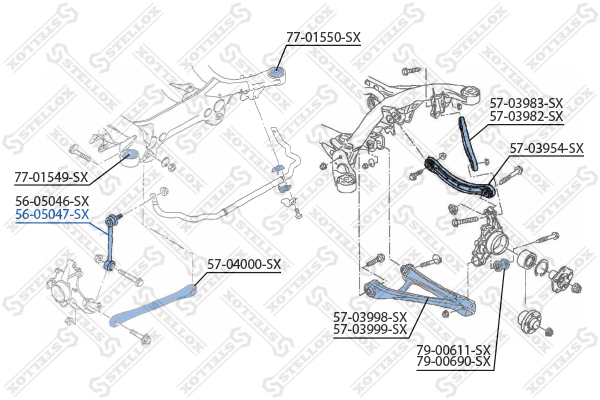 77-01550-SX

57-03983-SX
57-03982-SX

57-03954-SX

77-01549-SX

56-05046-SX
56-05047-SX

57-04000-SX

57-03998-SX
57-03999-SX

79-00611-SX
79-00690-SX

STELLOX