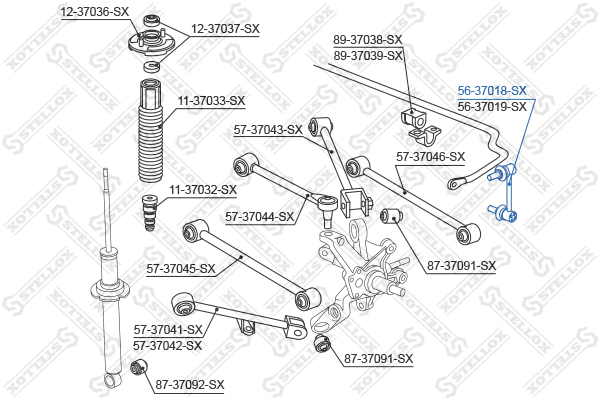 12-37036-SX
12-37037-SX
89-37038-SX
89-37039-SX
56-37018-SX
56-37019-SX
11-37033-SX
57-37043-SX
57-37046-SX
11-37032-SX
57-37044-SX
87-37091-SX
57-37045-SX
57-37041-SX
57-37042-SX
87-37091-SX
87-37092-SX
STELLOX