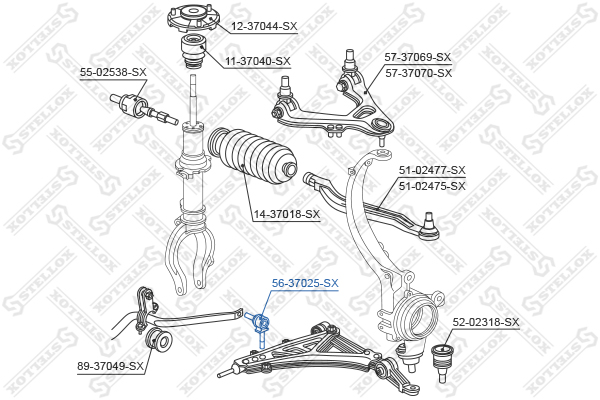 12-37044-SX
11-37040-SX
55-02538-SX
57-37069-SX
57-37070-SX
51-02477-SX
51-02475-SX
14-37018-SX
56-37025-SX
52-02318-SX
89-37049-SX
STELLOX