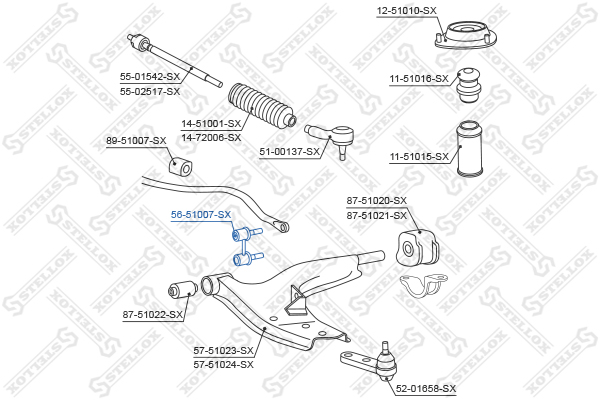 12-51010-SX
55-01542-SX
55-02517-SX
11-51016-SX
14-51001-SX
14-72006-SX
89-51007-SX
51-00137-SX
11-51015-SX
87-51020-SX
87-51021-SX
56-51007-SX
87-51022-SX
57-51023-SX
57-51024-SX
52-01658-SX
STELLOX