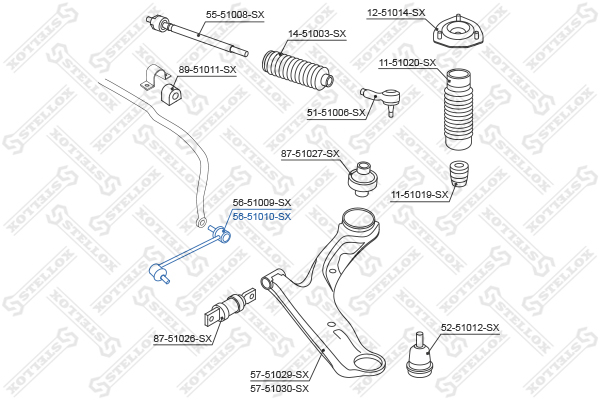 55-51008-SX
12-51014-SX
14-51003-SX
89-51011-SX
11-51020-SX
51-51006-SX
87-51027-SX
11-51019-SX
56-51009-SX
56-51010-SX
87-51026-SX
52-51012-SX
57-51029-SX
57-51030-SX
STELLOX