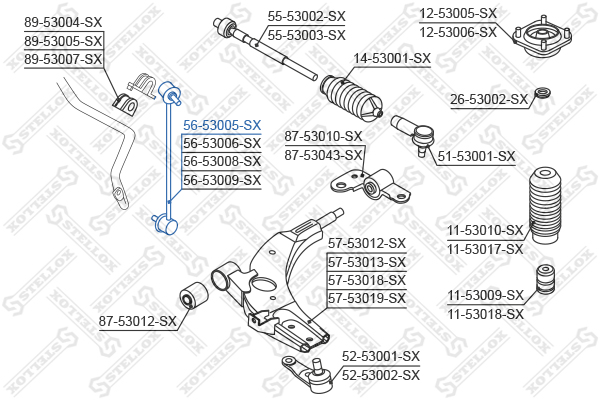 89-53004-SX
89-53005-SX
89-53007-SX

55-53002-SX
55-53003-SX

12-53005-SX
12-53006-SX

14-53001-SX

26-53002-SX

56-53005-SX
56-53006-SX
56-53008-SX
56-53009-SX

87-53010-SX
87-53043-SX

51-53001-SX

11-53010-SX
11-53017-SX

57-53012-SX
57-53013-SX
57-53018-SX
57-53019-SX

11-53009-SX
11-53018-SX

87-53012-SX

52-53001-SX
52-53002-SX

STELLOX