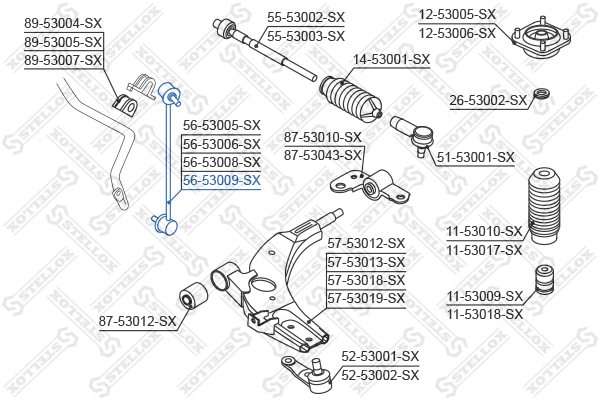 89-53004-SX
89-53005-SX
89-53007-SX

55-53002-SX
55-53003-SX

12-53005-SX
12-53006-SX

14-53001-SX

26-53002-SX

56-53005-SX
56-53006-SX
56-53008-SX
56-53009-SX

87-53010-SX
87-53043-SX

51-53001-SX

11-53010-SX
11-53017-SX

57-53012-SX
57-53013-SX
57-53018-SX
57-53019-SX

11-53009-SX
11-53018-SX

87-53012-SX

52-53001-SX
52-53002-SX

STELLOX