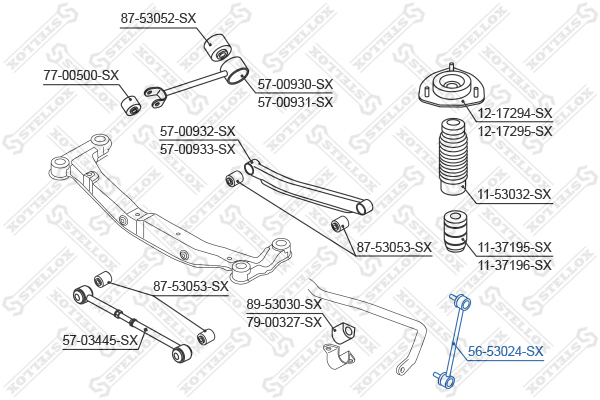 87-53052-SX
77-00500-SX
57-00930-SX
57-00931-SX
12-17294-SX
12-17295-SX
57-00932-SX
57-00933-SX
11-53032-SX
87-53053-SX
11-37195-SX
11-37196-SX
87-53053-SX
89-53030-SX
79-00327-SX
57-03445-SX
56-53024-SX
STELLOX