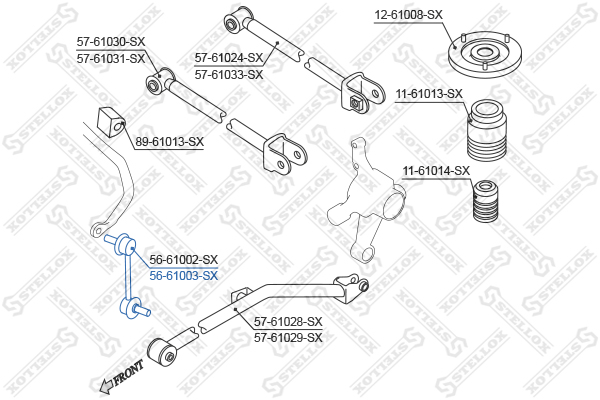 57-61030-SX
57-61031-SX

57-61024-SX
57-61033-SX

12-61008-SX

11-61013-SX

89-61013-SX

11-61014-SX

56-61002-SX
56-61003-SX

57-61028-SX
57-61029-SX

FRONT

STELLOX