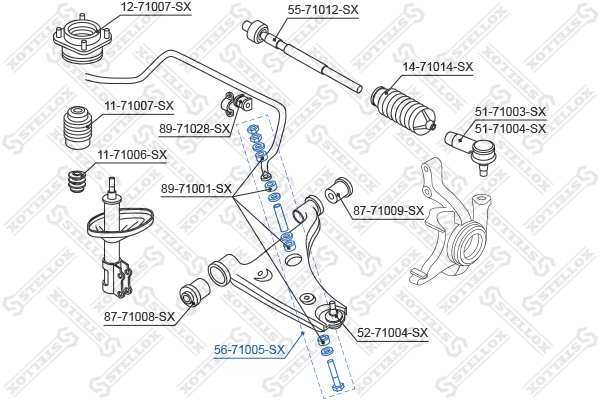 12-71007-SX
55-71012-SX
14-71014-SX
11-71007-SX
89-71028-SX
51-71003-SX
51-71004-SX
11-71006-SX
89-71001-SX
87-71009-SX
87-71008-SX
52-71004-SX
56-71005-SX
STELLOX