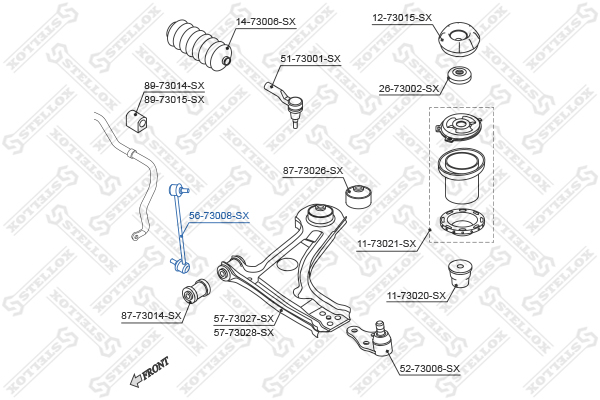 14-73006-SX
12-73015-SX
51-73001-SX
26-73002-SX
89-73014-SX
89-73015-SX
87-73026-SX
56-73008-SX
11-73021-SX
11-73020-SX
87-73014-SX
57-73027-SX
57-73028-SX
52-73006-SX
FRONT
STELLOX