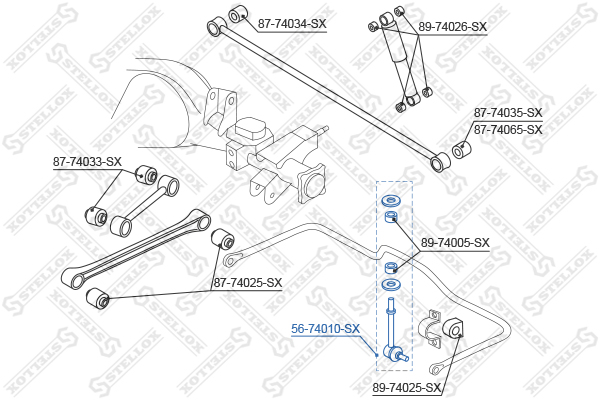 87-74034-SX
89-74026-SX
87-74035-SX
87-74065-SX
87-74033-SX
89-74005-SX
87-74025-SX
56-74010-SX
89-74025-SX
STELLOX