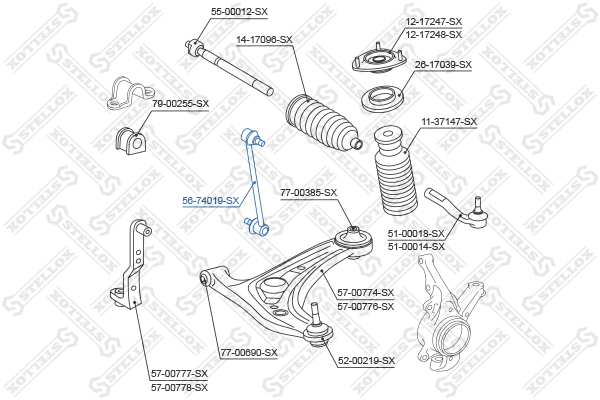 55-00012-SX
14-17096-SX
12-17247-SX
12-17248-SX
26-17039-SX
79-00255-SX
11-37147-SX
56-74019-SX
77-00385-SX
51-00018-SX
51-00014-SX
57-00774-SX
57-00776-SX
77-00690-SX
52-00219-SX
57-00777-SX
57-00778-SX
STELLOX