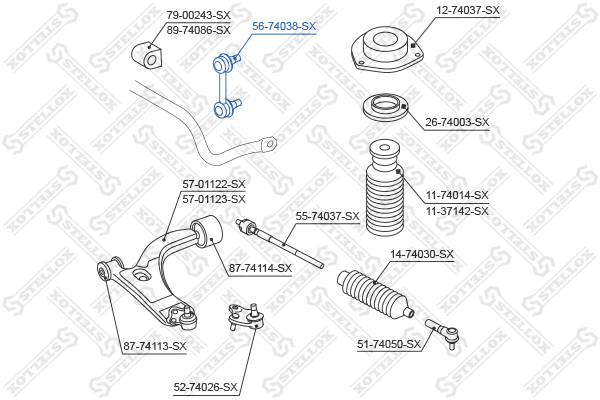 79-00243-SX
89-74086-SX
56-74038-SX
12-74037-SX
26-74003-SX
11-74014-SX
11-37142-SX
57-01122-SX
57-01123-SX
55-74037-SX
87-74114-SX
14-74030-SX
87-74113-SX
51-74050-SX
52-74026-SX
STELLOX