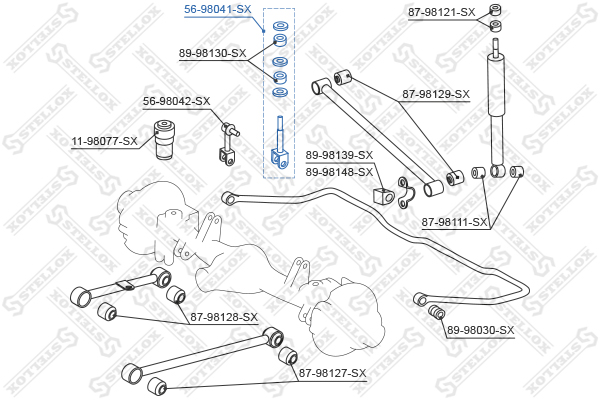 56-98041-SX
87-98121-SX
89-98130-SX
87-98129-SX
56-98042-SX
11-98077-SX
89-98139-SX
89-98148-SX
87-98111-SX
87-98128-SX
89-98030-SX
87-98127-SX
STELLOX