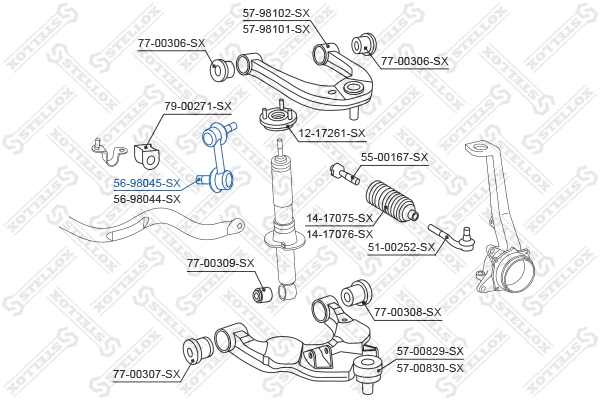 57-98102-SX
57-98101-SX
77-00306-SX
77-00306-SX
79-00271-SX
12-17261-SX
55-00167-SX
56-98045-SX
56-98044-SX
14-17075-SX
14-17076-SX
51-00252-SX
77-00309-SX
77-00308-SX
57-00829-SX
57-00830-SX
77-00307-SX
STELLOX