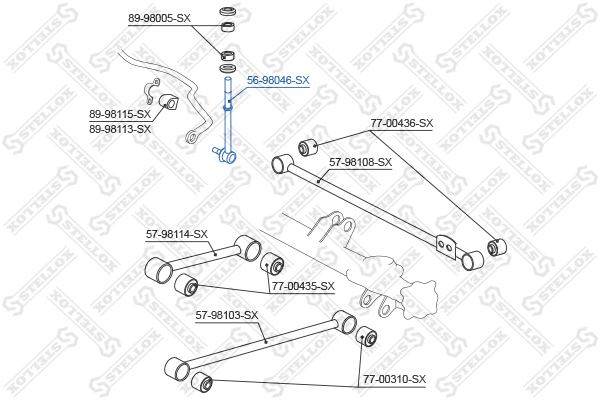 89-98005-SX
56-98046-SX
89-98115-SX
89-98113-SX
77-00436-SX
57-98108-SX
57-98114-SX
77-00435-SX
57-98103-SX
77-00310-SX
STELLOX