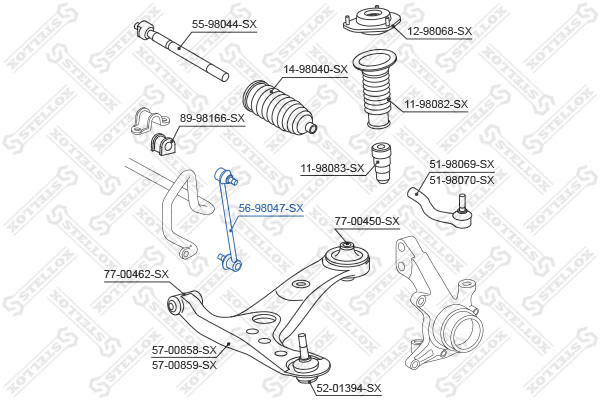 55-98044-SX
12-98068-SX
14-98040-SX
11-98082-SX
89-98166-SX
11-98083-SX
51-98069-SX
51-98070-SX
56-98047-SX
77-00450-SX
77-00462-SX
57-00858-SX
57-00859-SX
52-01394-SX
STELLOX