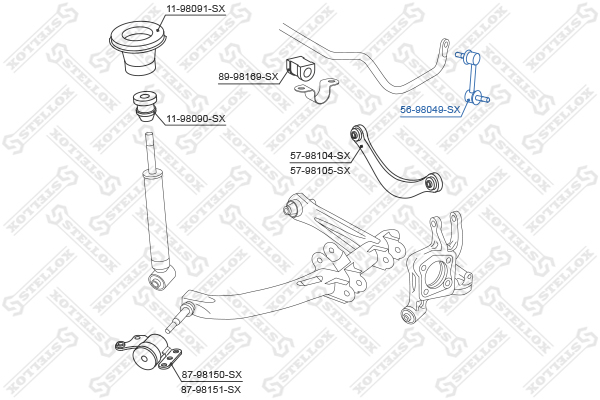 11-98091-SX
89-98169-SX
56-98049-SX
11-98090-SX
57-98104-SX
57-98105-SX
87-98150-SX
87-98151-SX
STELLOX