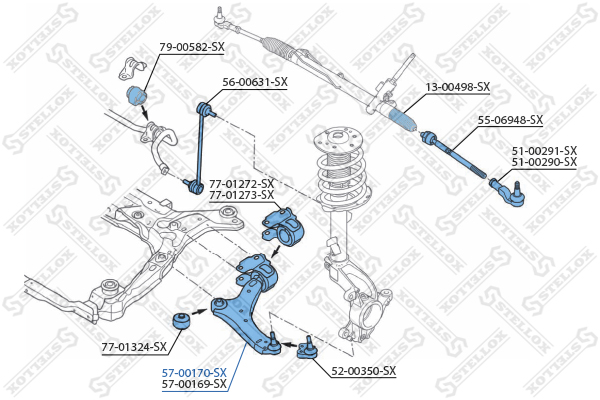 79-00582-SX
56-00631-SX
13-00498-SX
55-06948-SX
51-00291-SX
51-00290-SX
77-01272-SX
77-01273-SX
77-01324-SX
57-00170-SX
57-00169-SX
52-00350-SX
STELLOX