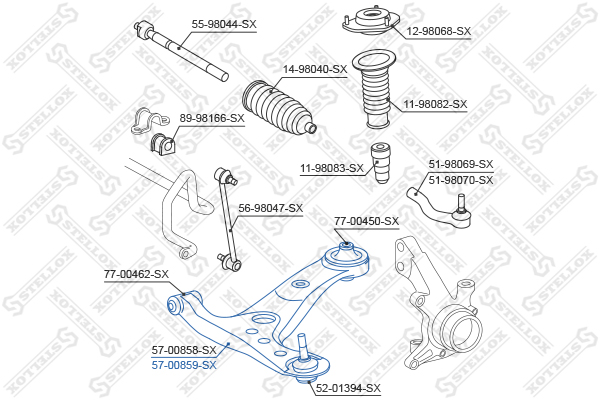 55-98044-SX
12-98068-SX
14-98040-SX
11-98082-SX
89-98166-SX
11-98083-SX
51-98069-SX
51-98070-SX
56-98047-SX
77-00450-SX
77-00462-SX
57-00858-SX
57-00859-SX
52-01394-SX
STELLOX