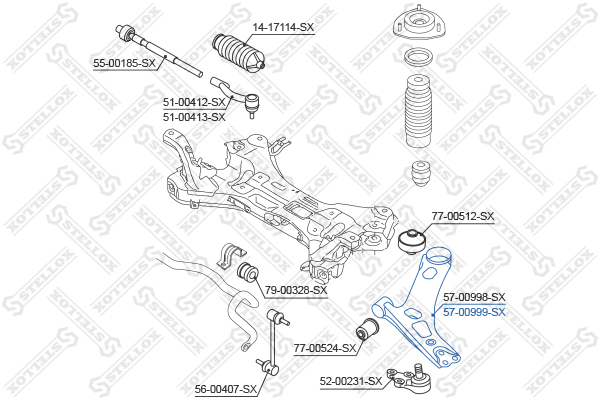 14-17114-SX
55-00185-SX
51-00412-SX
51-00413-SX
77-00512-SX
79-00328-SX
57-00998-SX
57-00999-SX
77-00524-SX
52-00231-SX
56-00407-SX
STELLOX